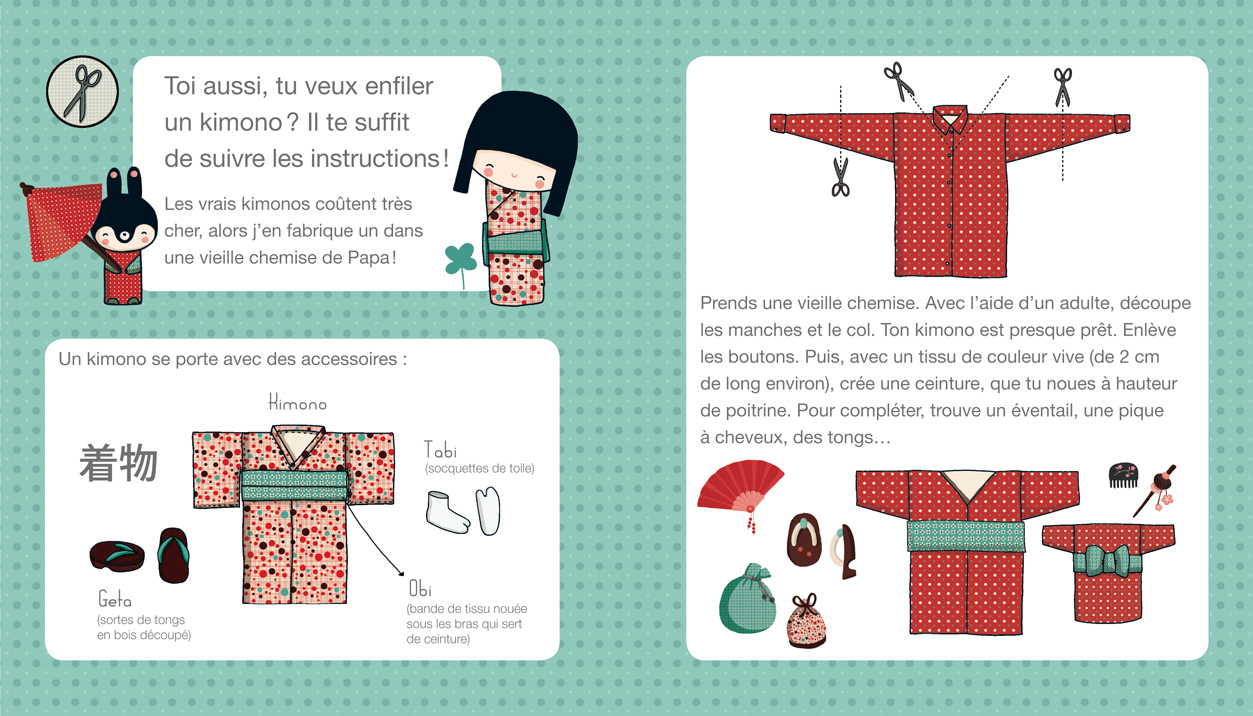 Toi aussi, tu veux enfiler un kimono ? Il te suffit de suivre les instructions !

Les vrais kimonos coûtent très cher, alors j'en fabrique un dans une vieille chemise de Papa !

Un kimono se porte avec des accessoires :

Kimono

着物

Tabi
(socquettes de toile)

Geta
(sortes de tongs en bois découpé)

Obi
(bande de tissu nouée sous les bras qui sert de ceinture)

Prends une vieille chemise. Avec l'aide d'un adulte, découpe les manches et le col. Ton kimono est presque prêt. Enlève les boutons. Puis, avec un tissu de couleur vive (de 2 cm de long environ), crée une ceinture, que tu noues à hauteur de poitrine. Pour compléter, trouve un éventail, une pique à cheveux, des tongs…